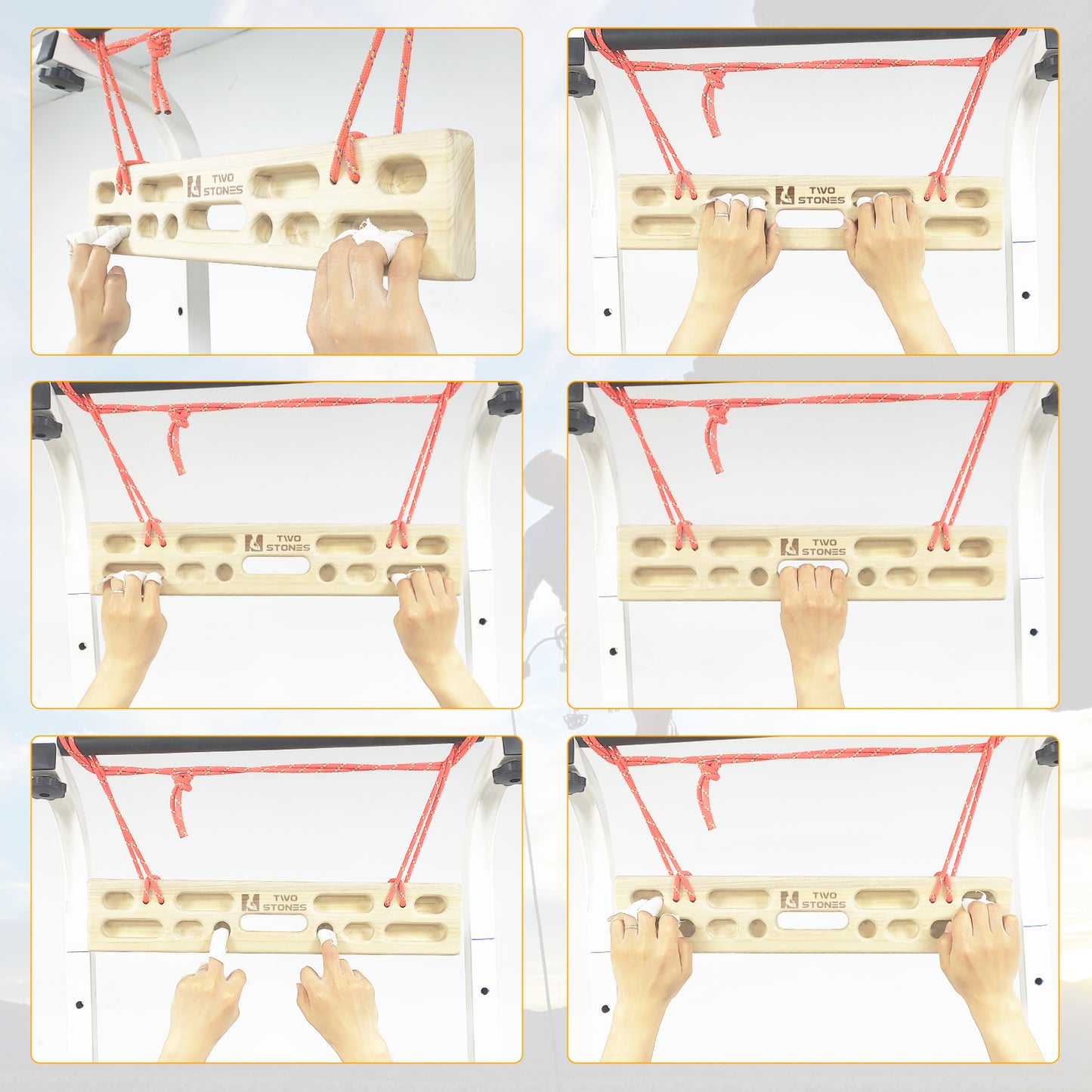 TWO STONES

TWO STONES

TWO STONES

TWO STONES

TWO STONES

TWO STONES