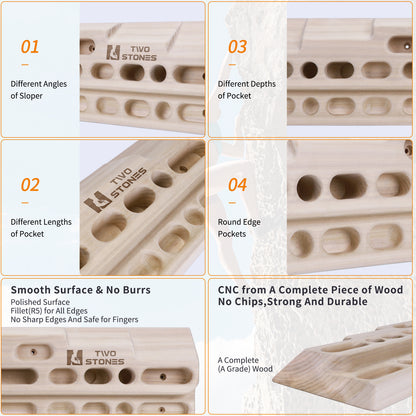 01

Different Angles of Sloper

TWO STONES

03

Different Depths of Pocket

02

Different Lengths of Pocket

TWO STONES

04

Round Edge Pockets

Smooth Surface & No Burrs

Polished Surface
Fillet(R5) for All Edges
No Sharp Edges And Safe for Fingers

TWO STONES

CNC from A Complete Piece of Wood
No Chips,Strong And Durable

A Complete
(A Grade) Wood