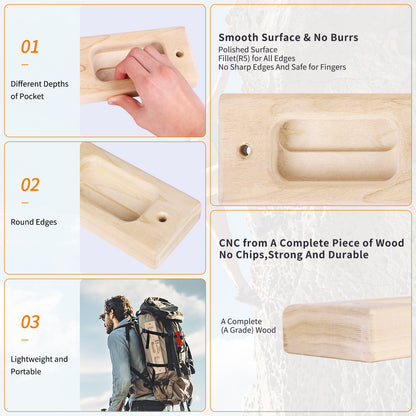 01

Different Depths of Pocket

02

Round Edges

03

Lightweight and Portable

Smooth Surface & No Burrs

Polished Surface
Fillet(R5) for All Edges
No Sharp Edges And Safe for Fingers

CNC from A Complete Piece of Wood
No Chips,Strong And Durable

A Complete
(A Grade) Wood