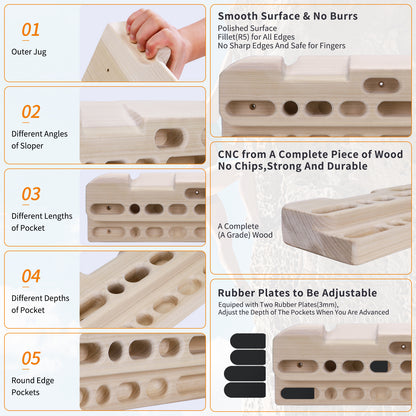 01
Outer Jug

02
Different Angles of Sloper

03
Different Lengths of Pocket

04
Different Depths of Pocket

05
Round Edge Pockets

Smooth Surface & No Burrs
Polished Surface
Fillet(R5) for All Edges
No Sharp Edges And Safe for Fingers

CNC from A Complete Piece of Wood
No Chips,Strong And Durable

A Complete (A Grade) Wood

Rubber Plates to Be Adjustable
Equiped with Two Rubber Plates(3mm),
Adjust the Depth of The Pockets When You Are Advanced